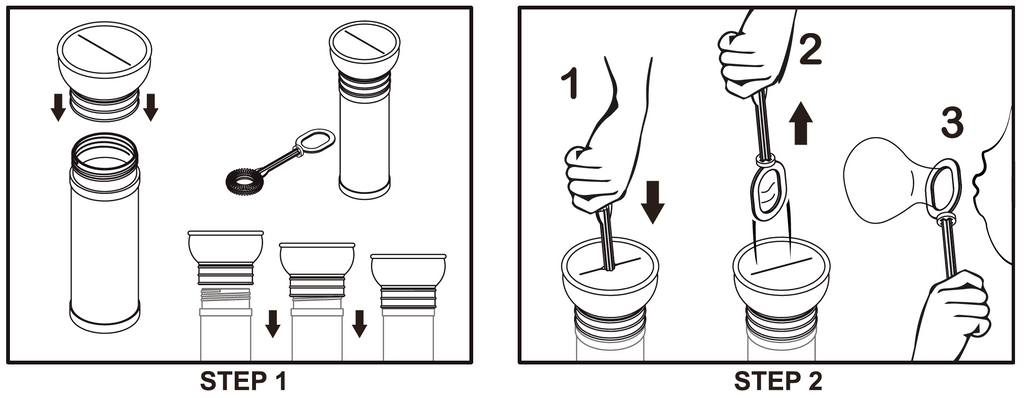 STEP 1

1
2
3

STEP 2